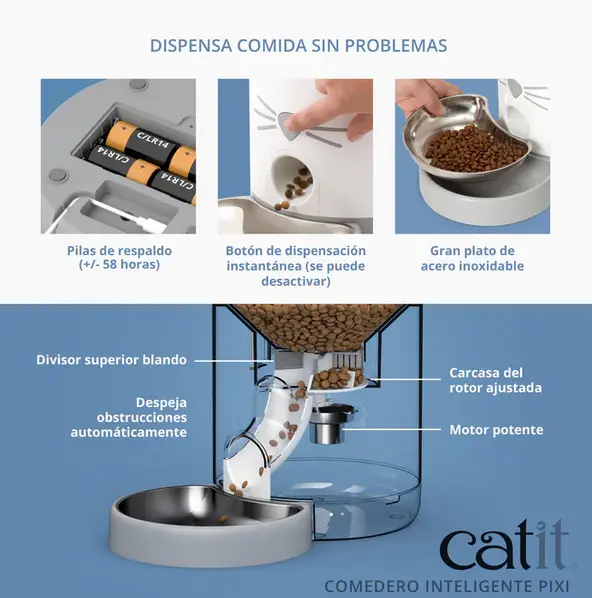 DISPENSA COMIDA SIN PROBLEMAS

C/LR14
C/LR14
C/LR14

Pilas de respaldo (+/- 58 horas)

Botón de dispensación instantánea (se puede desactivar)

Gran plato de acero inoxidable

Divisor superior blando

Despeja obstrucciones automáticamente

Carcasa del rotor ajustada

Motor potente

catit

COMEDERO INTELIGENTE PIXI